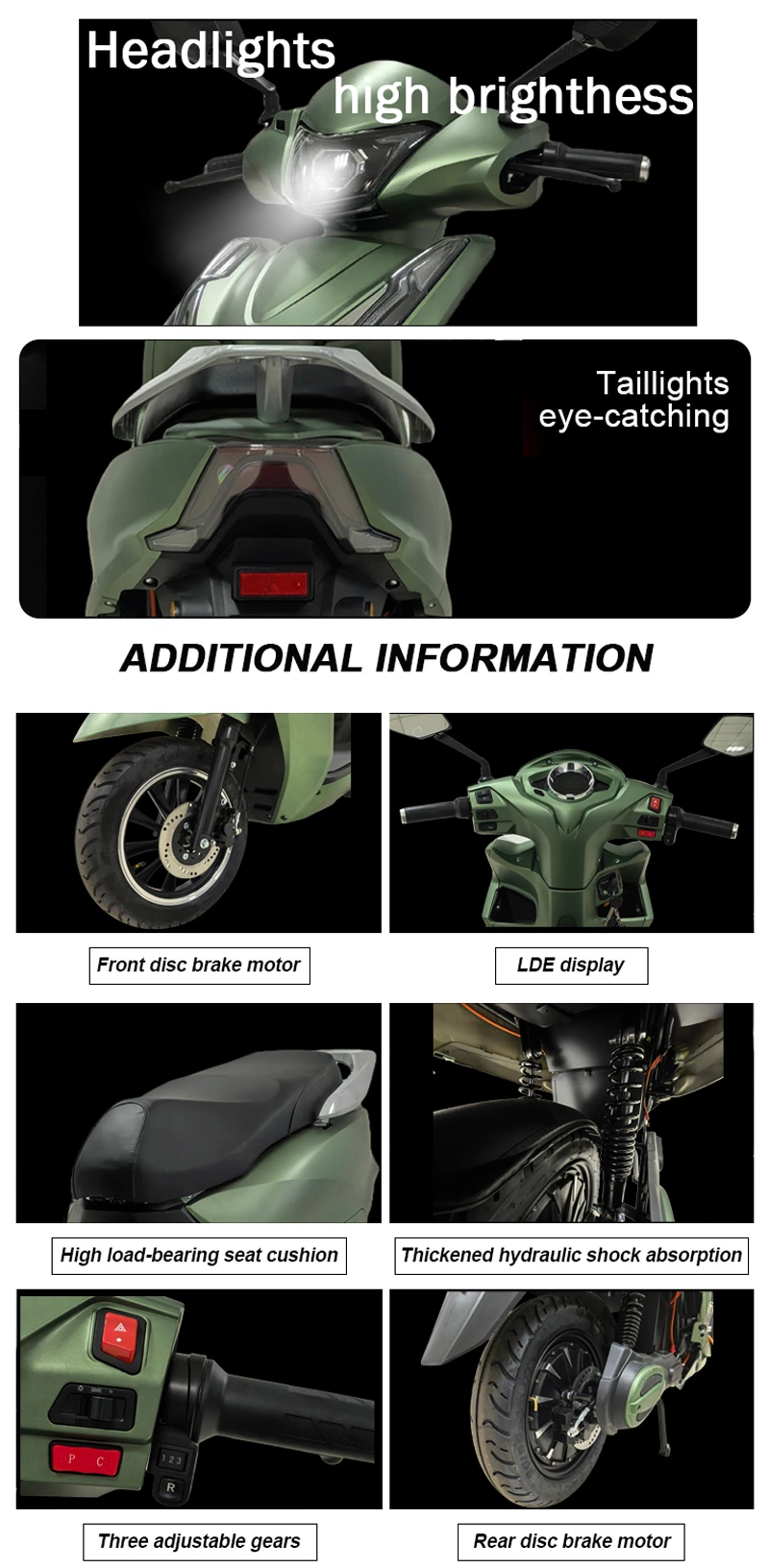 Headlights
high brighthess

Taillights
eye-catching

ADDITIONAL INFORMATION

Front disc brake motor

LDE display

High load-bearing seat cushion

Thickened hydraulic shock absorption

P C

1 2 3

R

Three adjustable gears

Rear disc brake motor