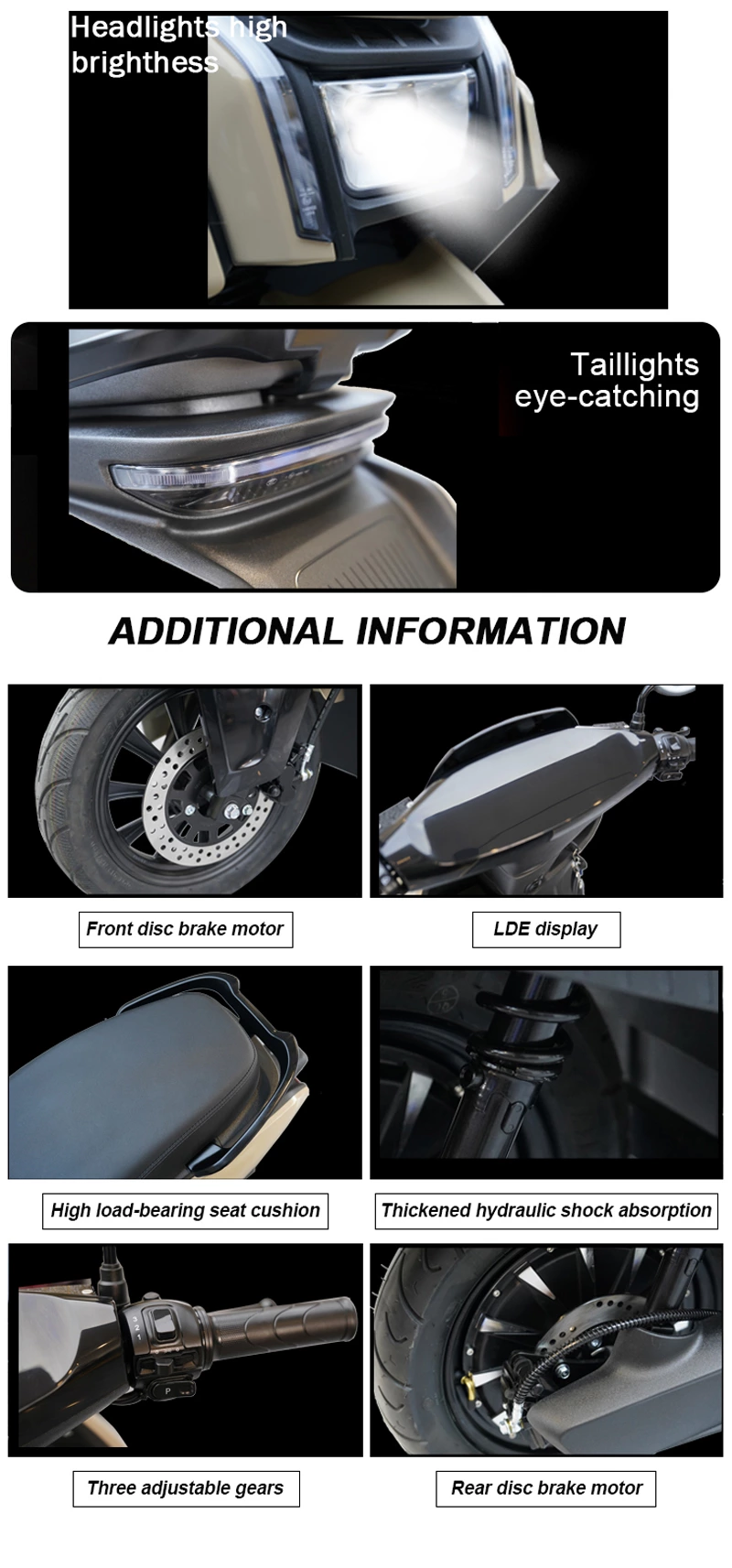 Headlights high brighthess

Taillights eye-catching

ADDITIONAL INFORMATION

Front disc brake motor

LDE display

High load-bearing seat cushion

Thickened hydraulic shock absorption

3
2
1

P

Three adjustable gears

Rear disc brake motor