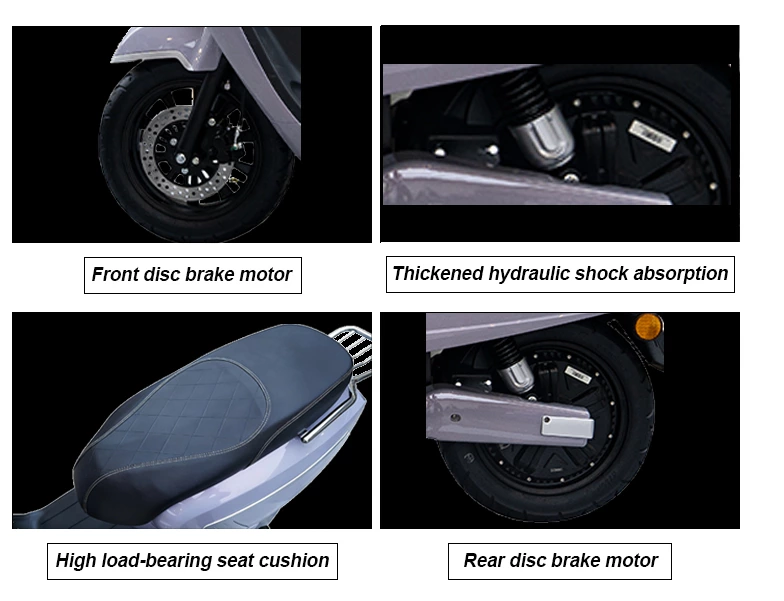 Front disc brake motor

Thickened hydraulic shock absorption

High load-bearing seat cushion

Rear disc brake motor