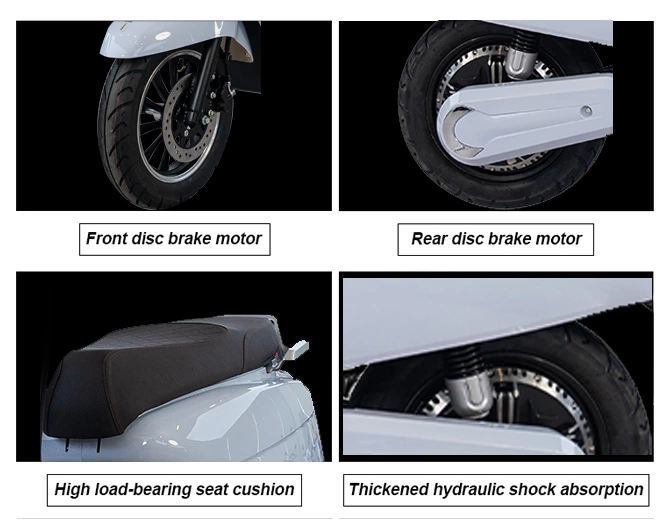 Front disc brake motor

Rear disc brake motor

High load-bearing seat cushion

Thickened hydraulic shock absorption